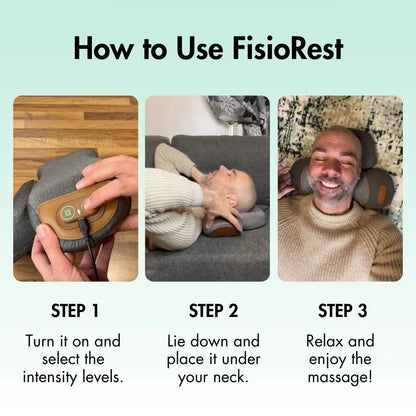 How to Use FisioRest

STEP 1

Turn it on and select the intensity levels.

STEP 2

Lie down and place it under your neck.

STEP 3

Relax and enjoy the massage!